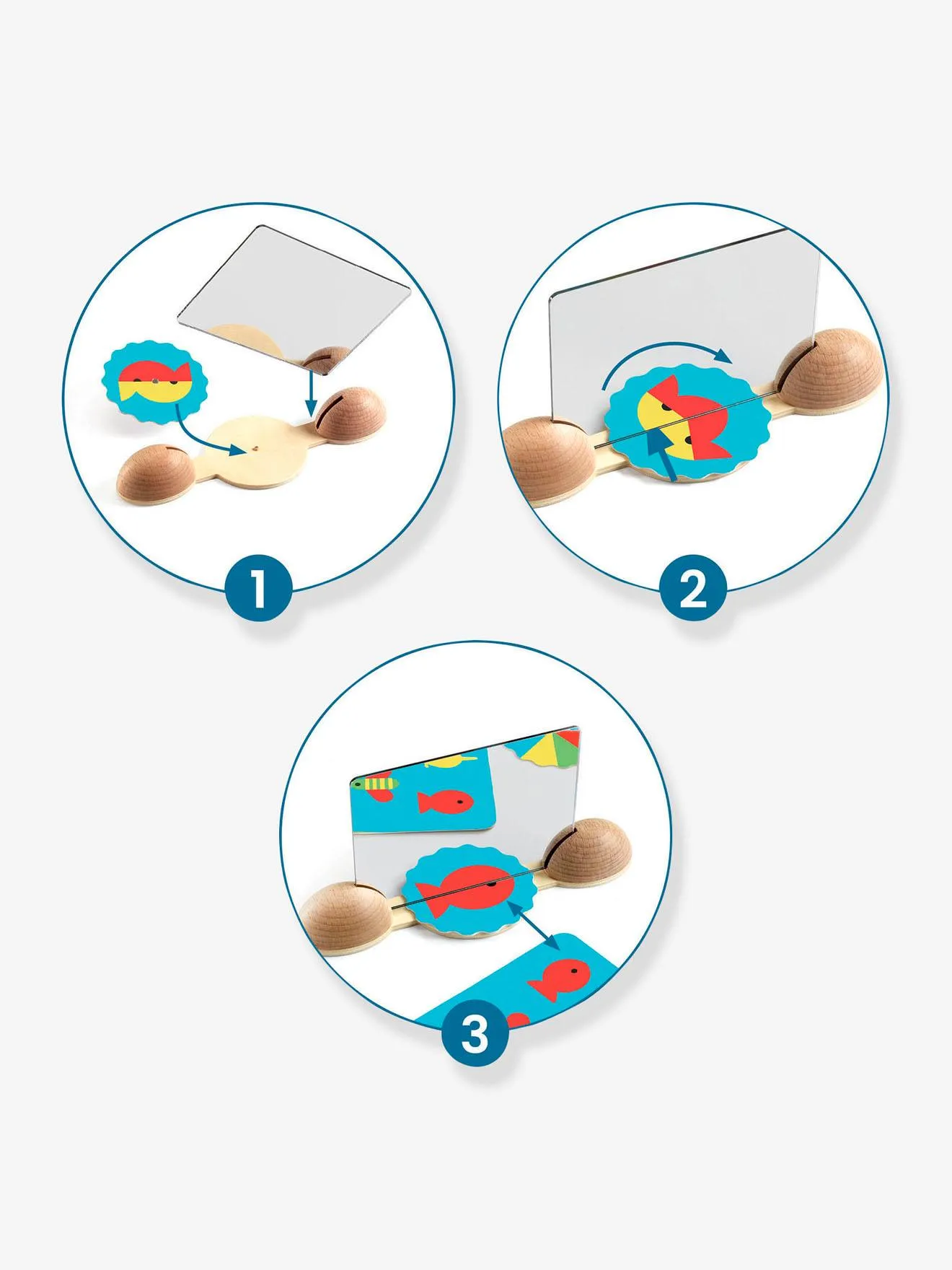 1

2

3